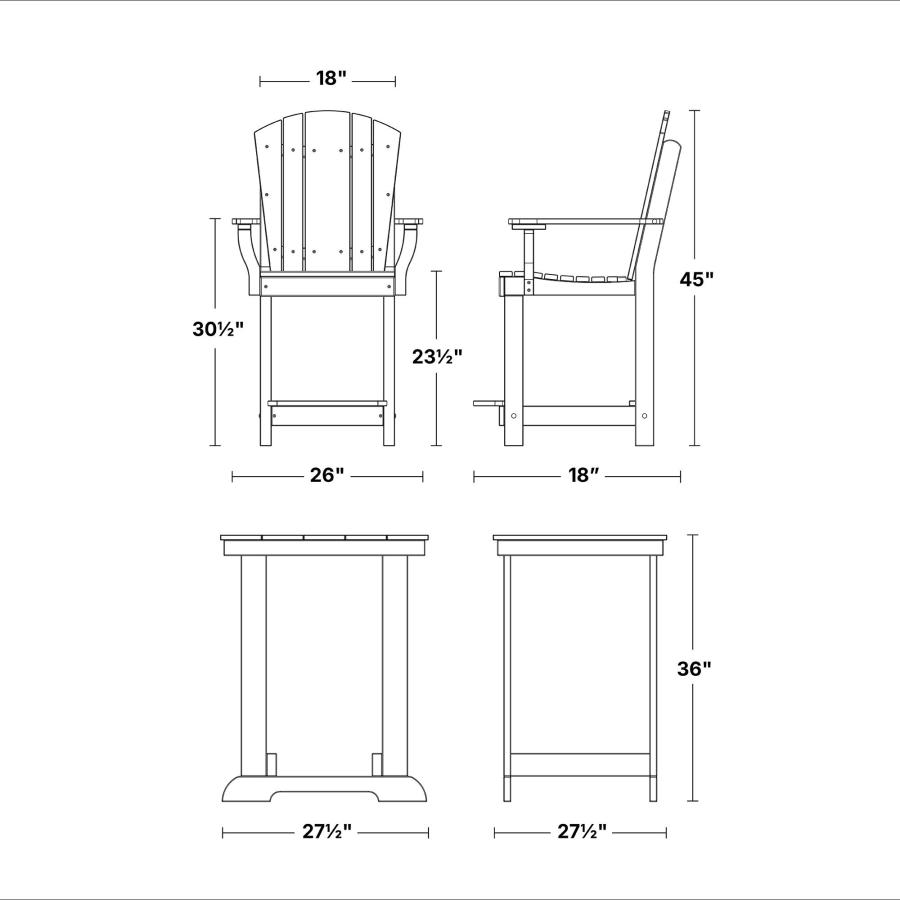 18"

30½"

23½"

45"

26"

18"

36"

27½"

27½"